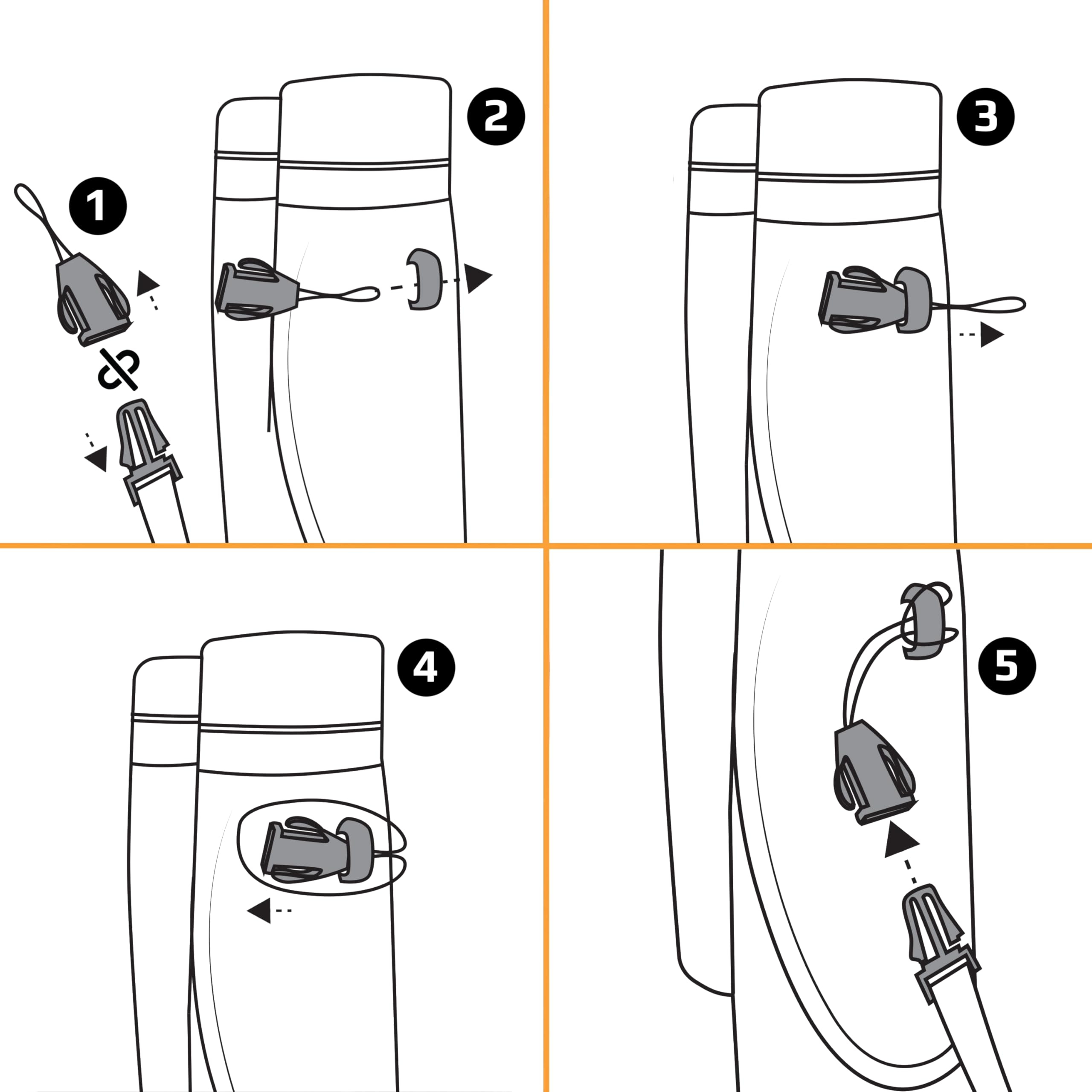 1

2

3

4

5